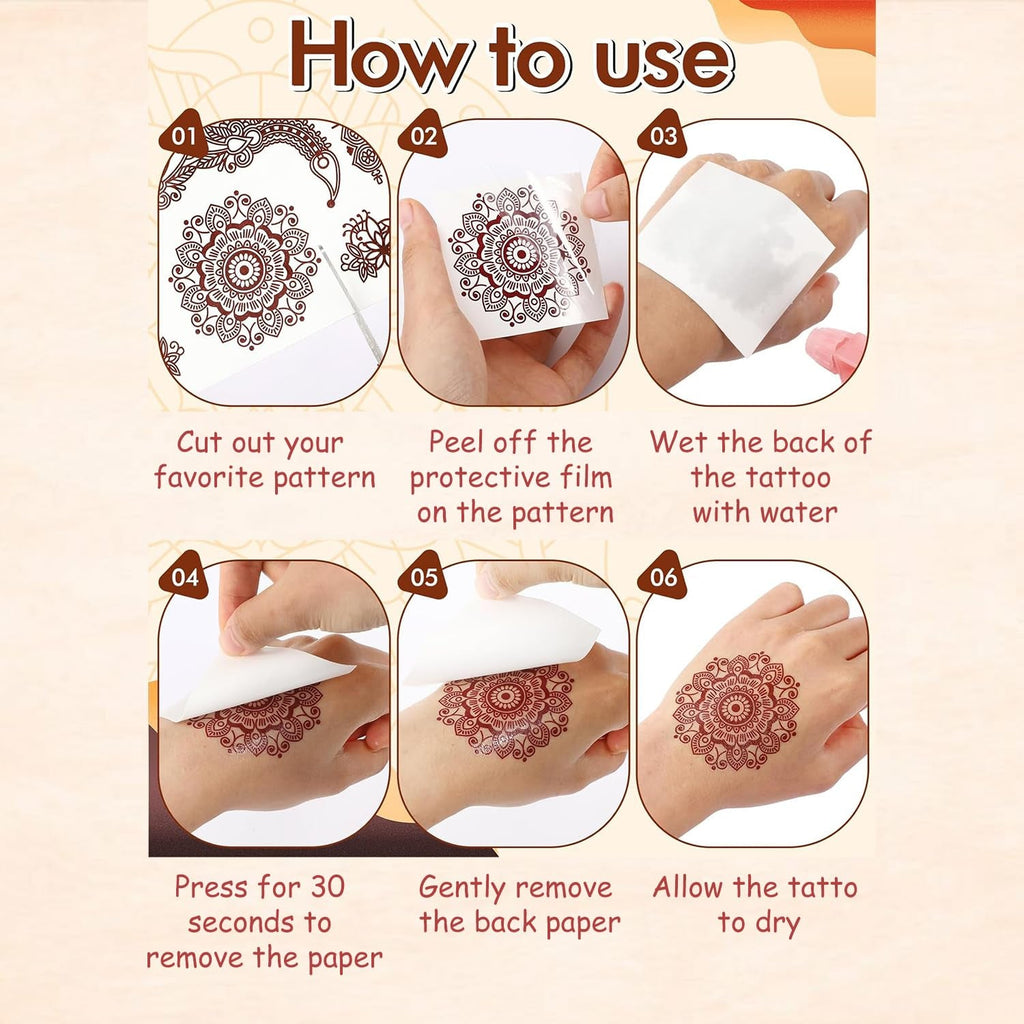 How to use

01

Cut out your favorite pattern

02

Peel off the protective film on the pattern

03

Wet the back of the tattoo with water

04

Press for 30 seconds to remove the paper

05

Gently remove the back paper

06

Allow the tatto to dry